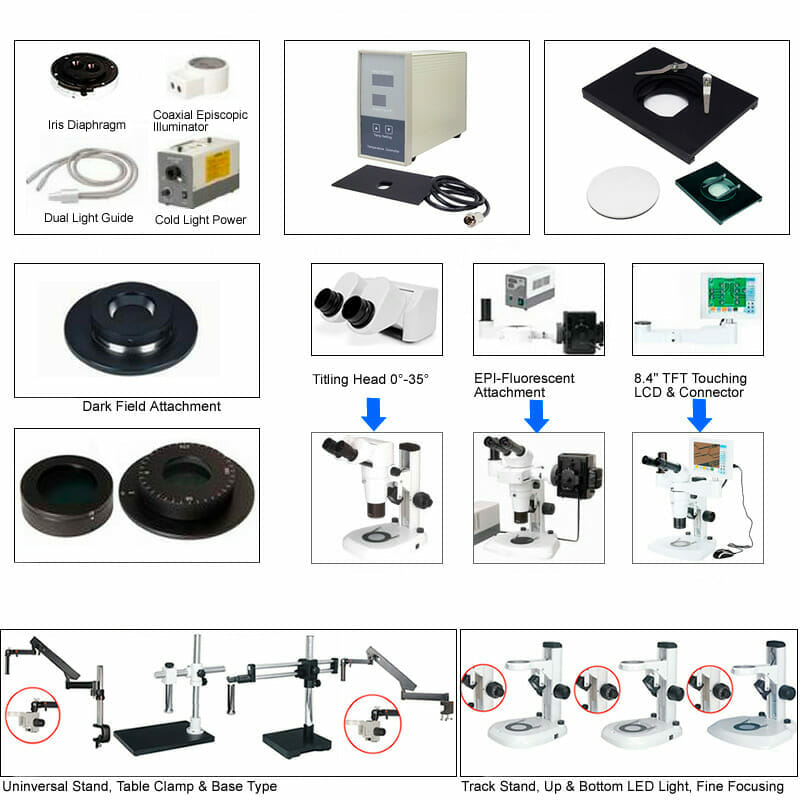 Iris Diaphragm

Coaxial Episcopic Illuminator

Dual Light Guide

Cold Light Power

Dark Field Attachment

Titling Head 0°-35°

EPI-Fluorescent Attachment

8.4" TFT Touching LCD & Connector

Uninversal Stand, Table Clamp & Base Type

Track Stand, Up & Bottom LED Light, Fine Focusing